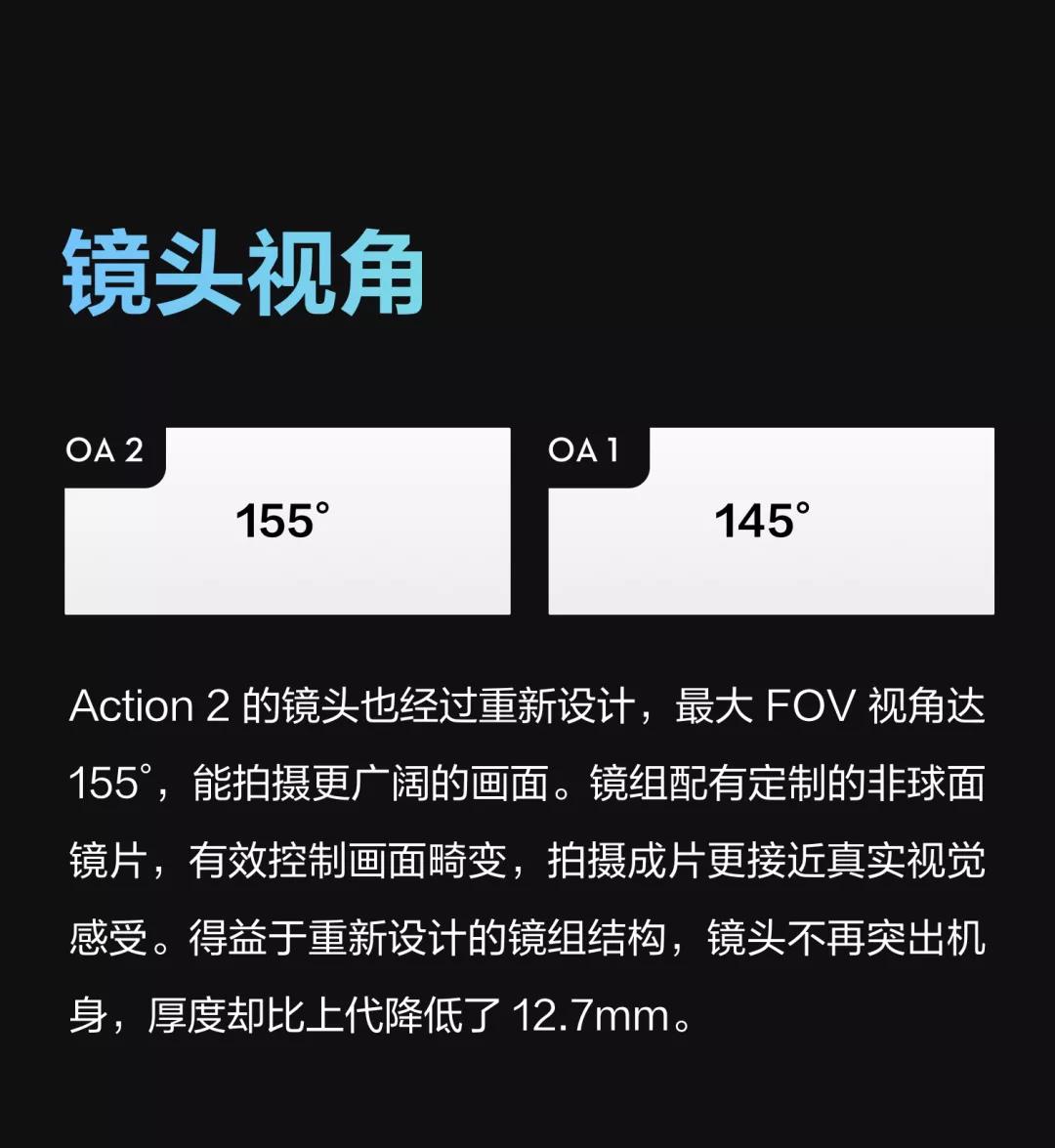 镜头视角

OA 2

155°

OA 1

145°

Action 2的镜头也经过重新设计，最大FOV视角达155°，能拍摄更广阔的画面。镜组配有定制的非球面镜片，有效控制画面畸变，拍摄成片更接近真实视觉感受。得益于重新设计的镜组结构，镜头不再突出机身，厚度却比上代降低了12.7mm。